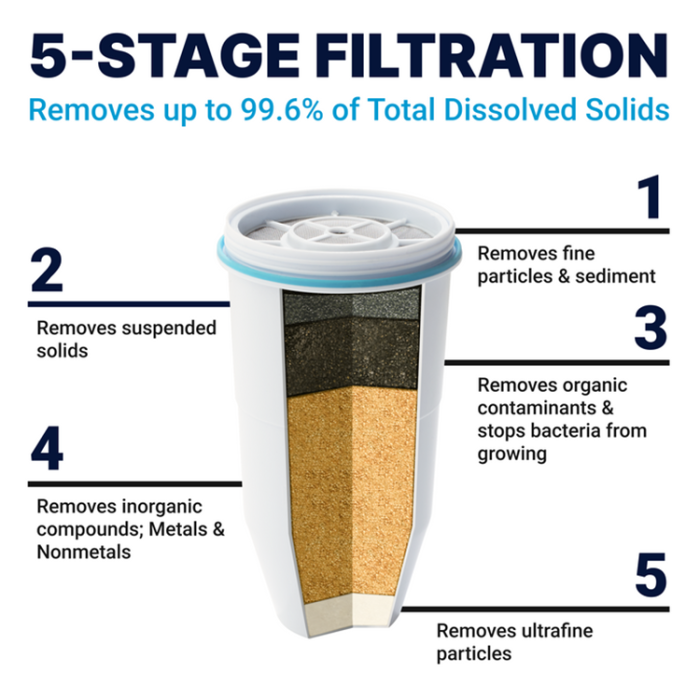 5-STAGE FILTRATION

Removes up to 99.6% of Total Dissolved Solids

1

Removes fine particles & sediment

2

Removes suspended solids

3

Removes organic contaminants & stops bacteria from growing

4

Removes inorganic compounds; Metals & Nonmetals

5

Removes ultrafine particles